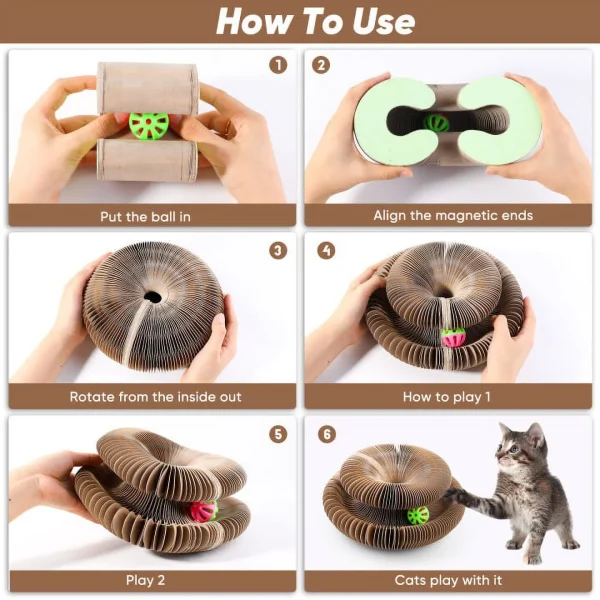 How To Use

1
Put the ball in

2
Align the magnetic ends

3
Rotate from the inside out

4
How to play 1

5
Play 2

6
Cats play with it