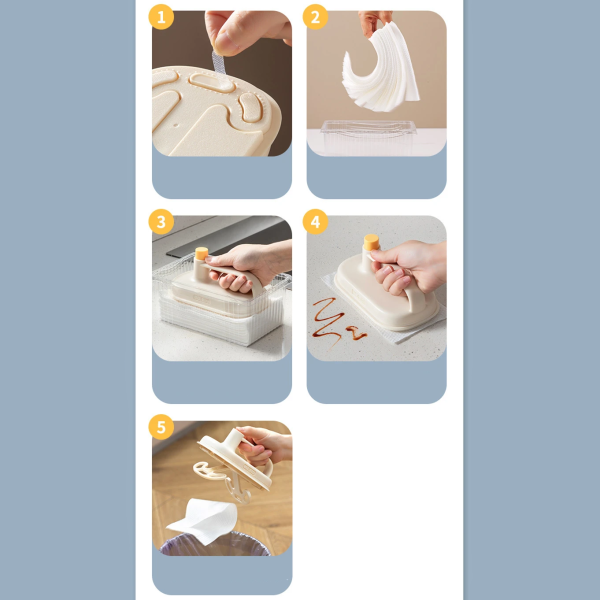 1
2
3
4
5